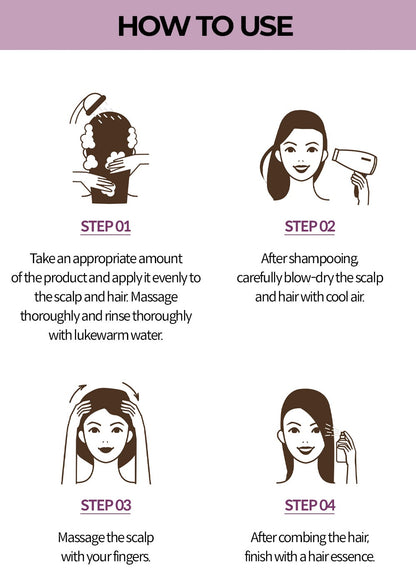 HOW TO USE

STEP 01

Take an appropriate amount of the product and apply it evenly to the scalp and hair. Massage thoroughly and rinse thoroughly with lukewarm water.

STEP 02

After shampooing, carefully blow-dry the scalp and hair with cool air.

STEP 03

Massage the scalp with your fingers.

STEP 04

After combing the hair, finish with a hair essence.