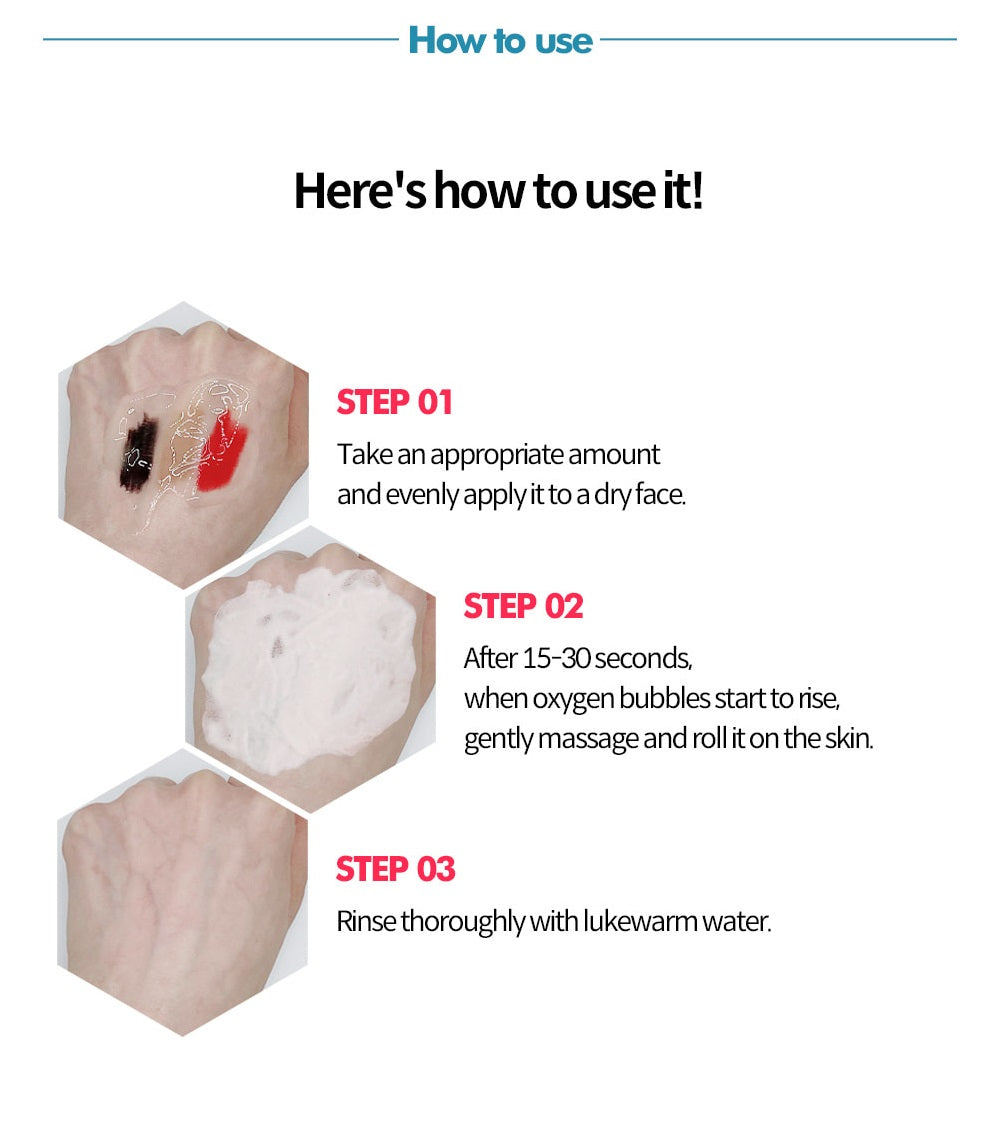 How to use

Here's how to use it!

STEP 01
Take an appropriate amount and evenly apply it to a dry face.

STEP 02
After 15-30 seconds, when oxygen bubbles start to rise, gently massage and roll it on the skin.

STEP 03
Rinse thoroughly with lukewarm water.